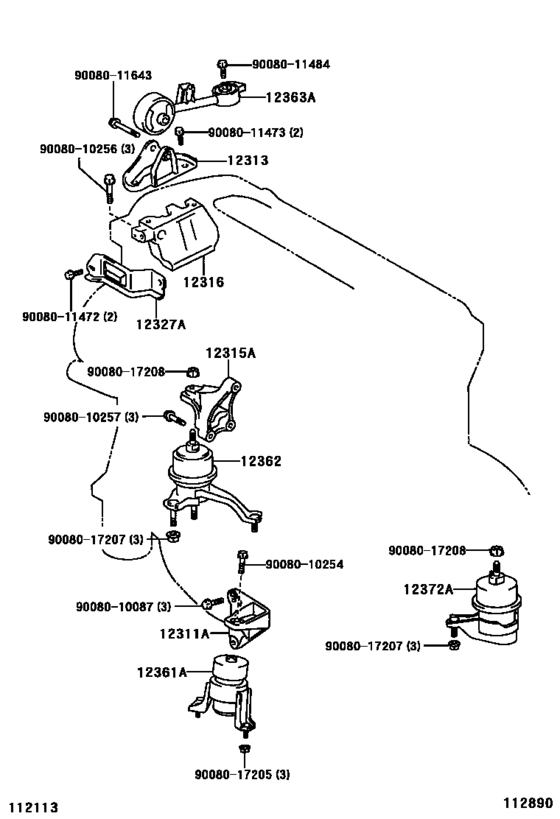 90080-11484
90080-11643
12363A
90080-11473 (2)
90080-10256 (3)
12313
12316
90080-11472 (2)
12327A
12315A
90080-17208
90080-10257 (3)
12362
90080-17207 (3)
90080-10254
90080-17208
12372A
90080-10087 (3)
12311A
90080-17207 (3)
12361A
90080-17205 (3)
112113
112890