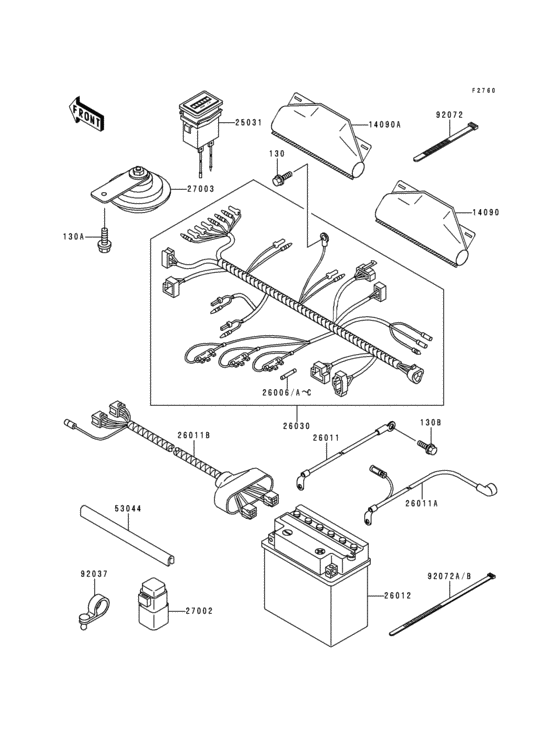 F2760

FRONT

25031

14090A

92072

130

27003

14090

130A

26006/A~C

26030

26011B

26011

130B

26011A

53044

92037

27002

26012

92072A/B