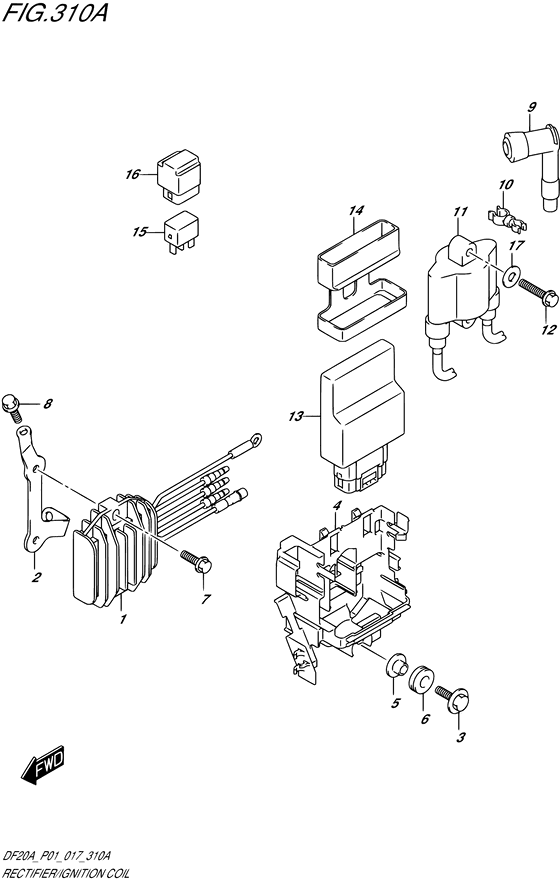 FIG.310A

9

16

10

14

11

15

17

12

8

13

4

2

7

1

5

6

3

FWD

DF20A_P01_017_310A
RECTIFIER/IGNITION COIL