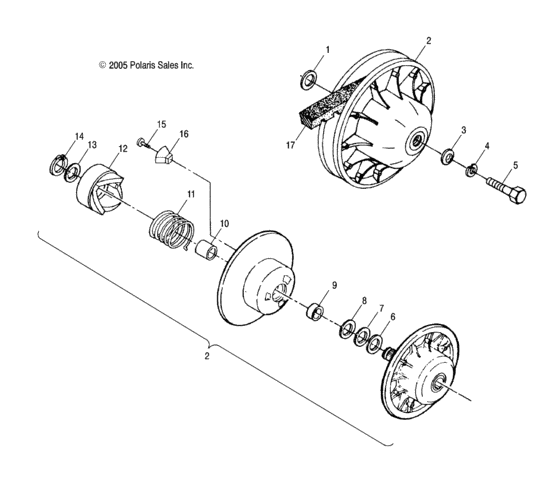 © 2005 Polaris Sales Inc.

1
2
17
3
4
5
15
16
14
13
12
11
10
9
8
7
6
2