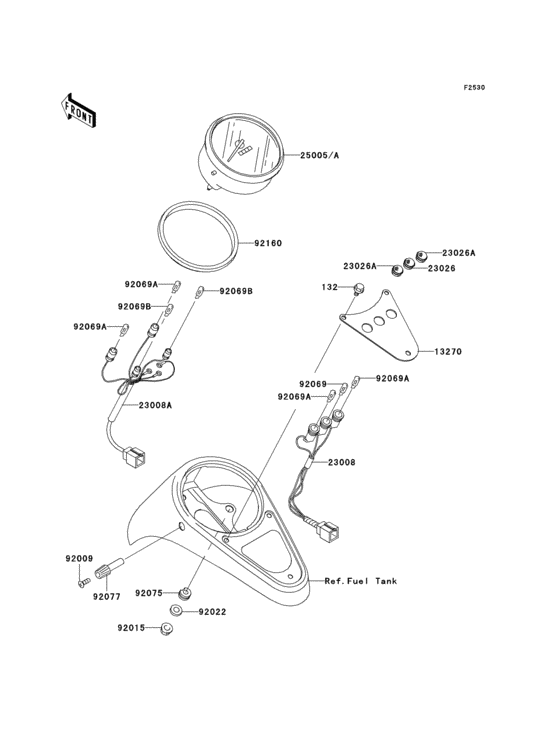 F2530

FRONT

25005/A

92160

23026A
23026A
23026

132

92069A
92069B
92069B
92069A

13270

92069
92069A
92069A

23008A

23008

92009
92077
92075
92022
92015

Ref.Fuel Tank