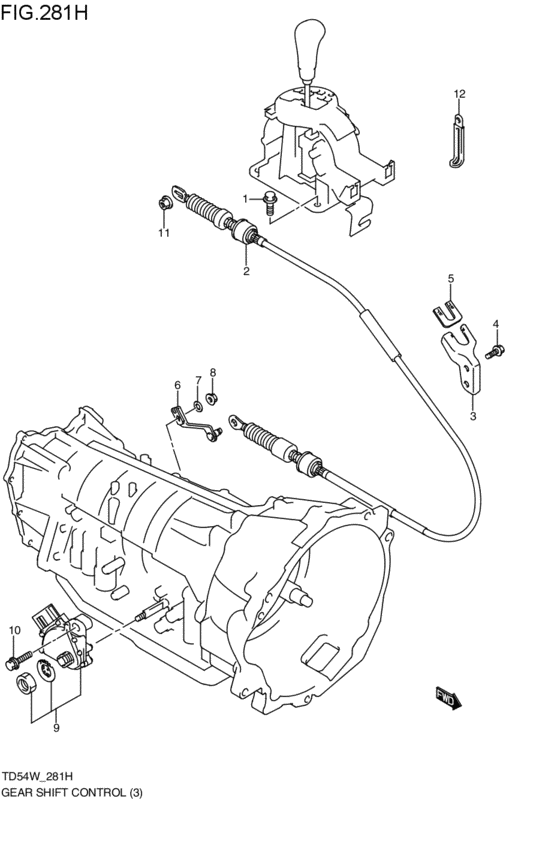 FIG.281H

12

1

11

2

5

4

3

6

7

8

10

9

FWD

TD54W_281H
GEAR SHIFT CONTROL (3)