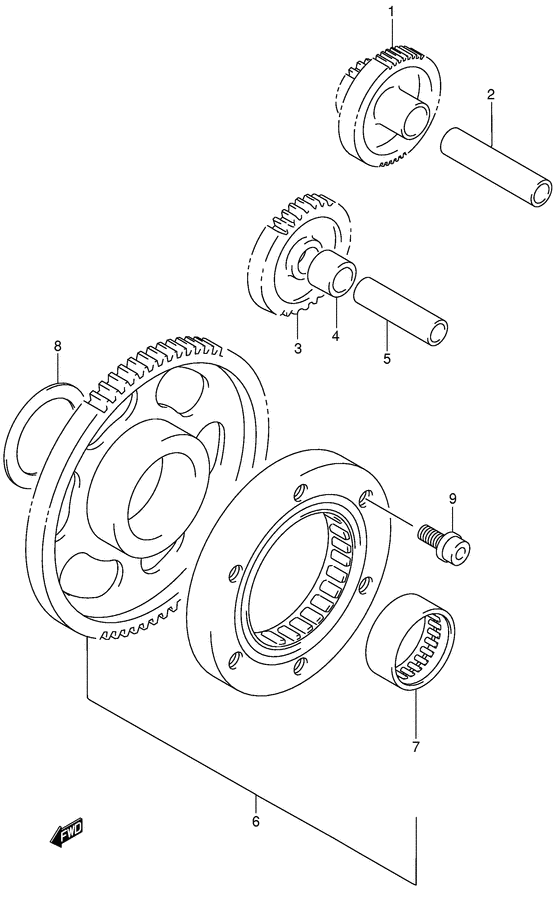 1
2
3
4
5
8
9
7
6
FWD