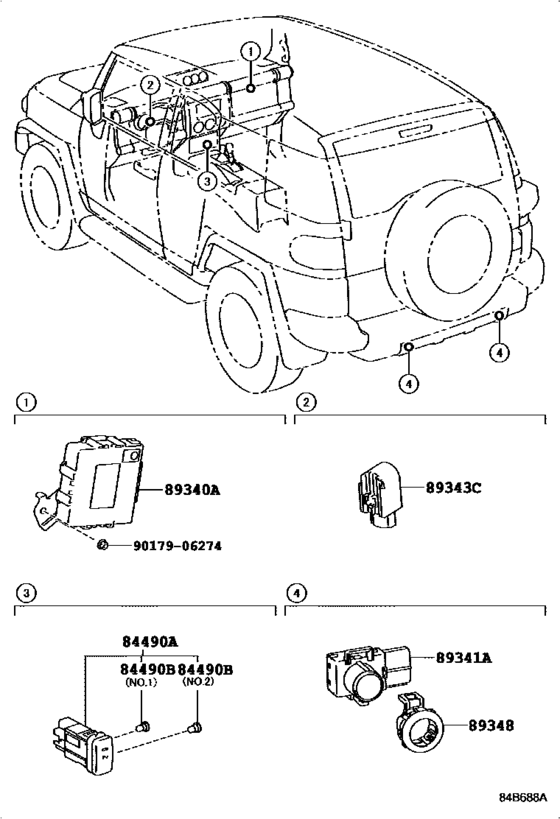 1
2
3
4
4

1
89340A
90179-06274

2
89343C

3
84490A
84490B
(NO.1)
84490B
(NO.2)

4
89341A
89348

84B688A