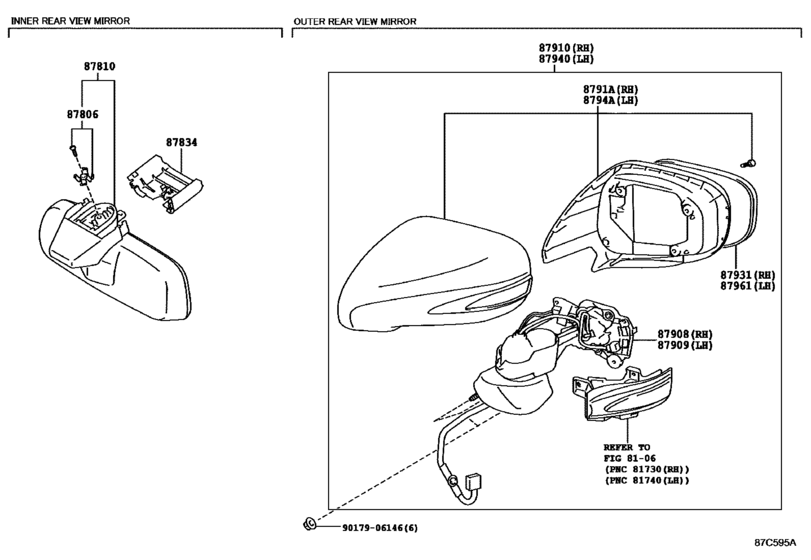 INNER REAR VIEW MIRROR

87810

87806

87834

OUTER REAR VIEW MIRROR

87910(RH)
87940(LH)

8791A(RH)
8794A(LH)

87931(RH)
87961(LH)

87908(RH)
87909(LH)

REFER TO
FIG 81-06
(PNC 81730(RH))
(PNC 81740(LH))

90179-06146(6)

87C595A