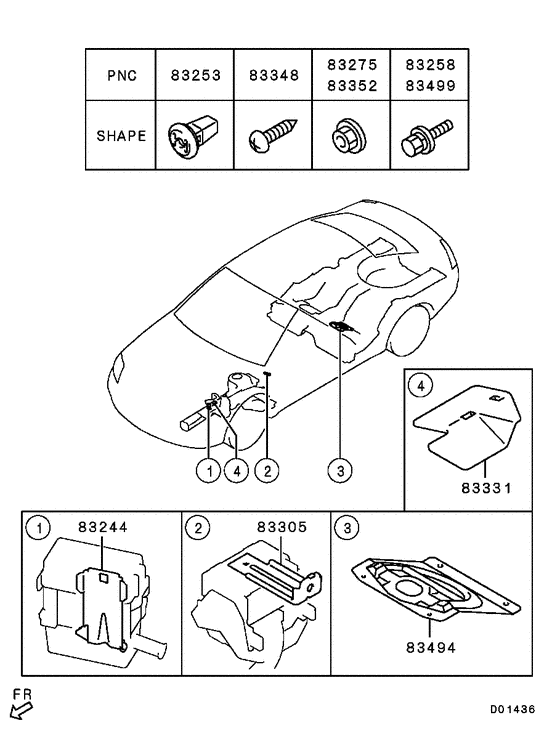 | PNC | 83253 | 83348 | 83275 83352 | 83258 83499 |
|---|---|---|---|---|
| SHAPE | | | | |

1 4 2 3

4
83331

1
83244

2
83305

3
83494

FR

D01436