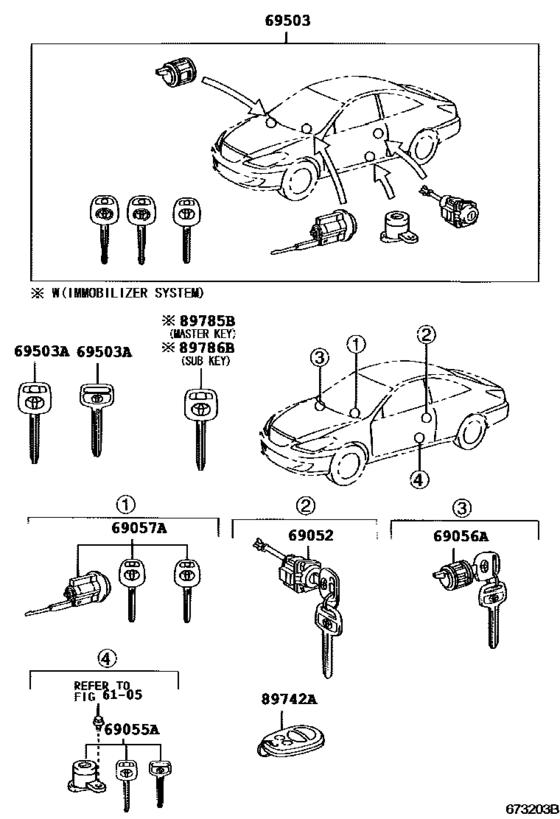 69503

※ W(IMMOBILIZER SYSTEM)

69503A 69503A

※ 89785B
(MASTER KEY)
※ 89786B
(SUB KEY)

3 1 2

4

1
69057A

2
69052

3
69056A

4
REFER TO
FIG 61-05
69055A

89742A

673203B