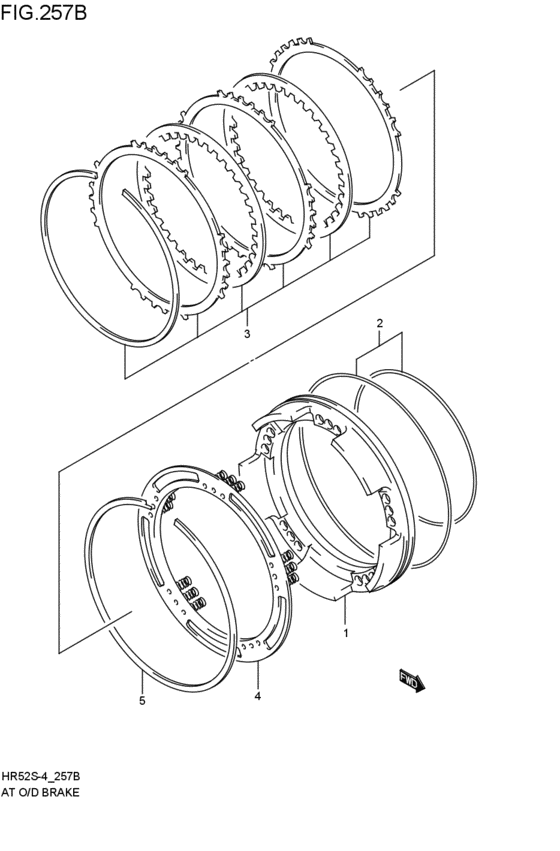 FIG.257B

3

2

1

5

4

FWD

HR52S-4_257B
AT O/D BRAKE