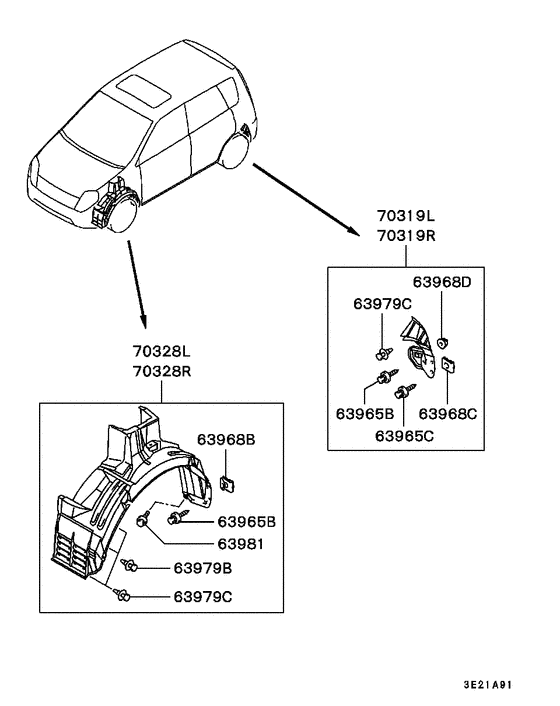 70319L
70319R

63968D
63979C
63965B
63968C
63965C

70328L
70328R

63968B
63965B
63981
63979B
63979C

3E21A91