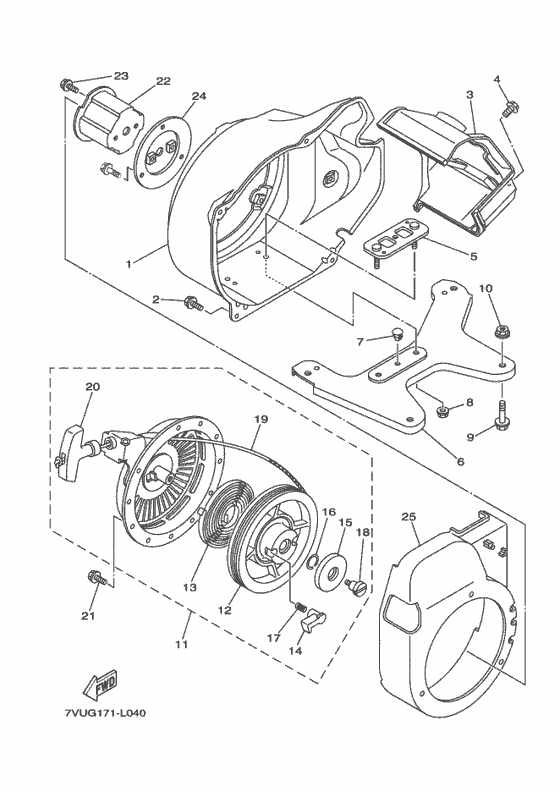 23
22
24
4
3
1
5
2
10
7
8
9
6
20
19
16
15
18
25
13
12
21
17
14
11
FWD
7VUG171-L040