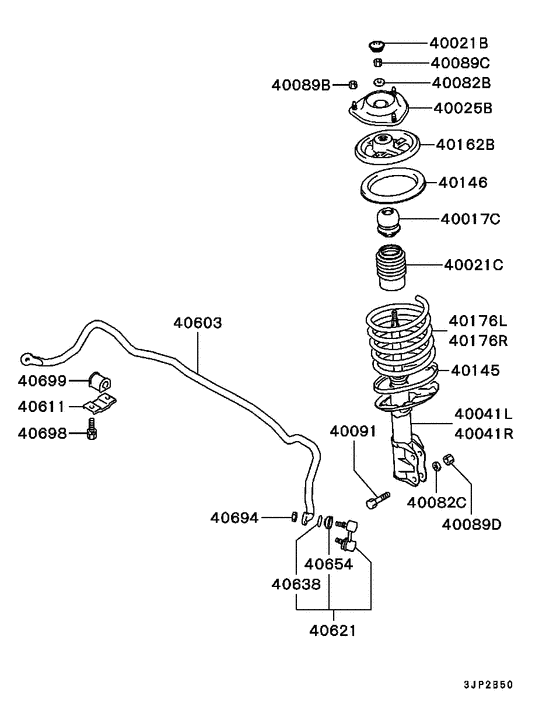 40021B
40089C
40089B
40082B
40025B
40162B
40146
40017C
40021C
40603
40176L
40176R
40145
40699
40611
40698
40041L
40041R
40091
40082C
40089D
40694
40654
40638
40621
3JP2B50