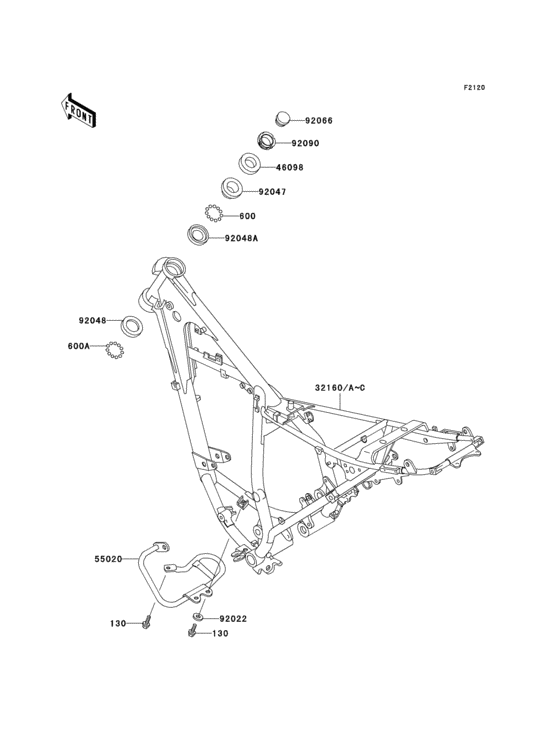 F2120

FRONT

92066

92090

46098

92047

600

92048A

92048

600A

32160/A~C

55020

130

92022

130