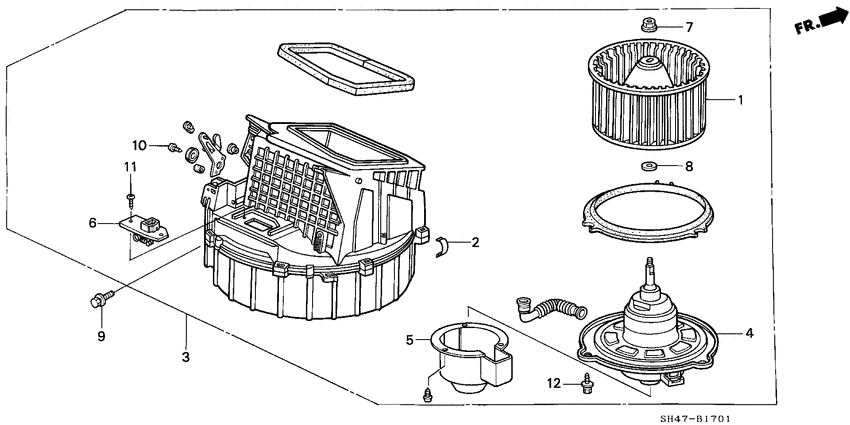 FR.
7
1
8
10
11
6
2
9
3
5
4
12
SH47-B1701