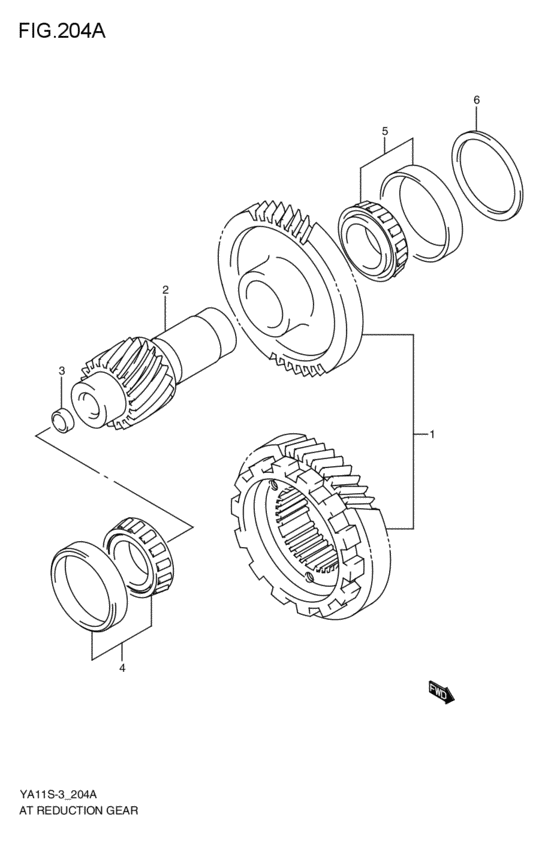 FIG.204A

6

5

2

3

1

4

FWD

YA11S-3_204A
AT REDUCTION GEAR