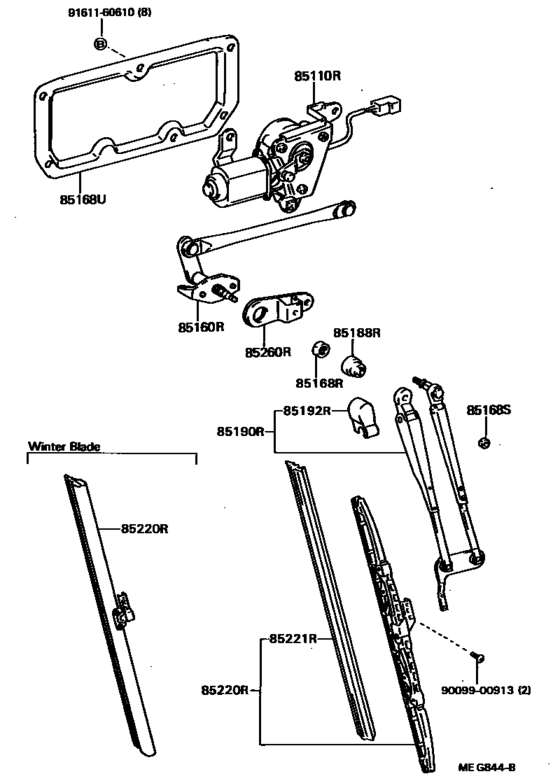 91611-60610 (8)

85110R

85168U

85160R

85260R

85188R

85168R

85192R

85190R

85168S

Winter Blade

85220R

85221R

85220R

90099-00913 (2)

ME G844-B