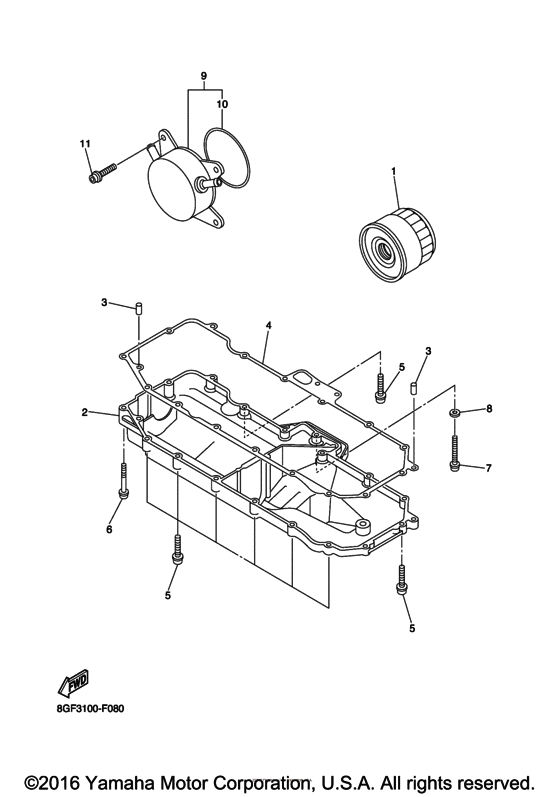 9
10
11
1
3
4
5
3
2
8
7
6
5
5
FWD
8GF3100-F080
©2016 Yamaha Motor Corporation, U.S.A. All rights reserved.