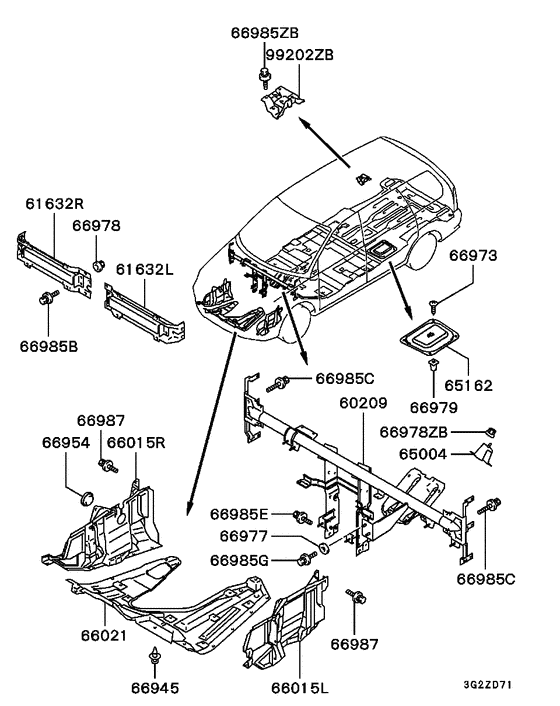 66985ZB
99202ZB
61632R
66978
61632L
66985B
66973
65162
66979
66985C
60209
66978ZB
65004
66987
66954
66015R
66985E
66977
66985G
66985C
66021
66987
66945
66015L
3G2ZD71