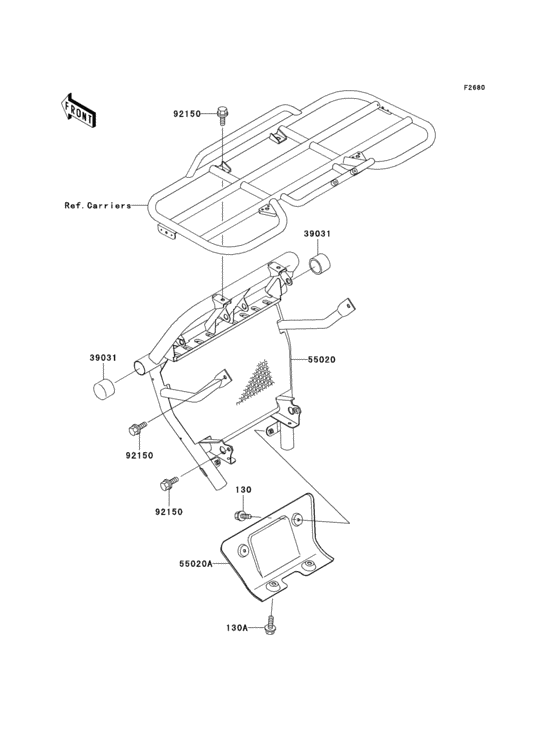 F2680

FRONT

92150

Ref. Carriers

39031

39031

55020

92150

92150

130

55020A

130A