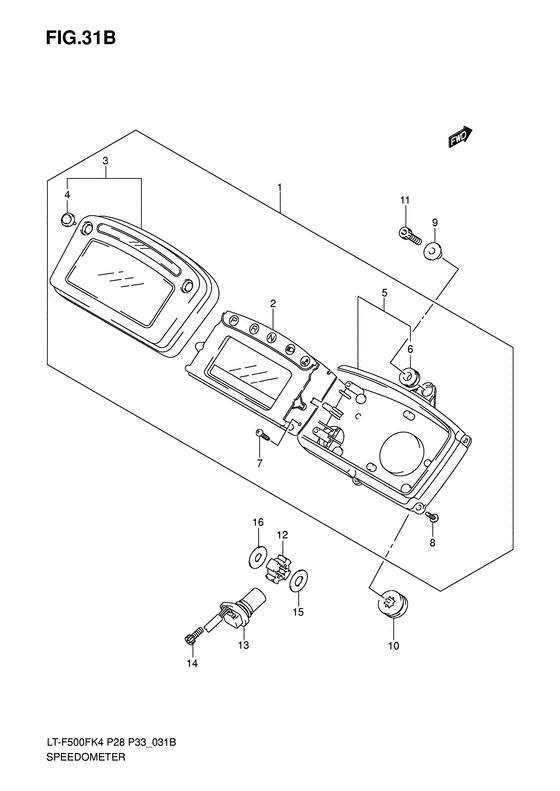 FIG.31B

FWD

3
4
1
11
9
2
P
R
N
5
6
7
8
16
12
15
13
14
10

LT-F500FK4 P28 P33_031B
SPEEDOMETER