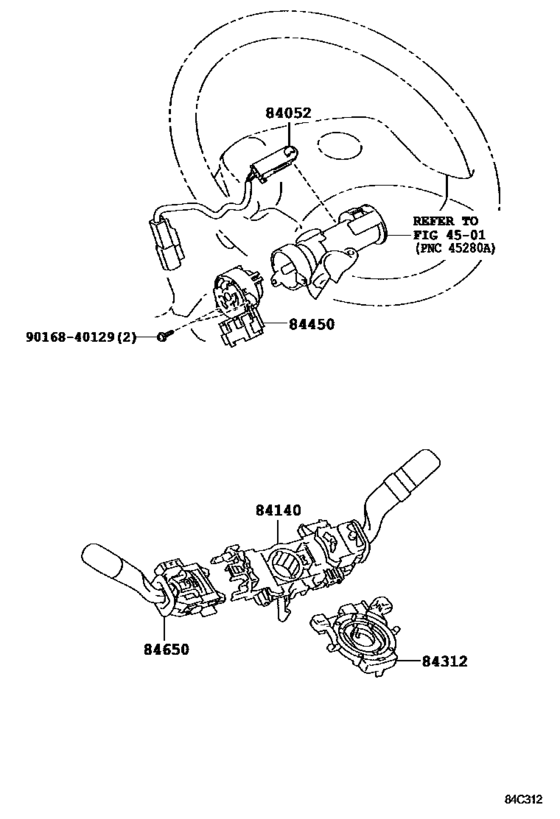 84052

REFER TO
FIG 45-01
(PNC 45280A)

90168-40129(2)

84450

84140

84650

84312

84C312