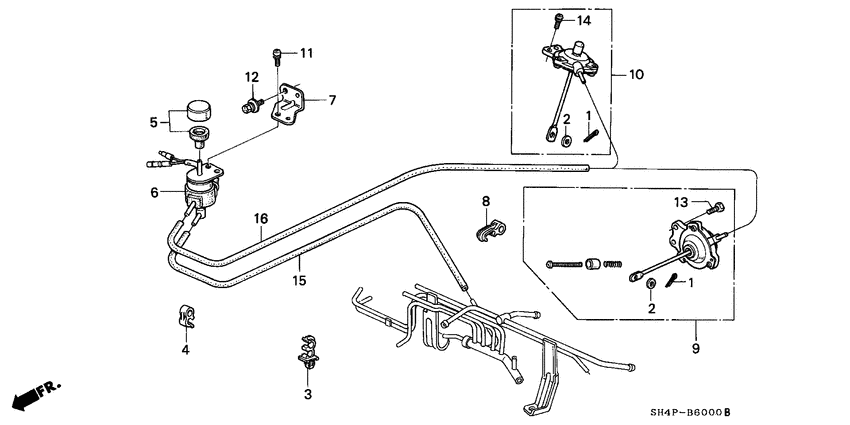 14
11
10
12
7
5
2
1
6
8
13
16
15
1
2
4
9
3
FR.
SH4P-B6000B