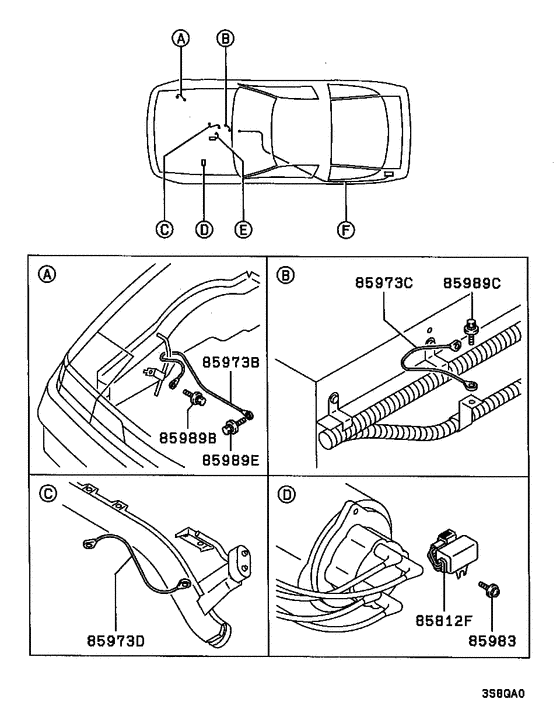 A
B
C
D
E
F

A
85973B
85989B
85989E

B
85973C
85989C

C
85973D

D
85812F
85983

3S8QA0