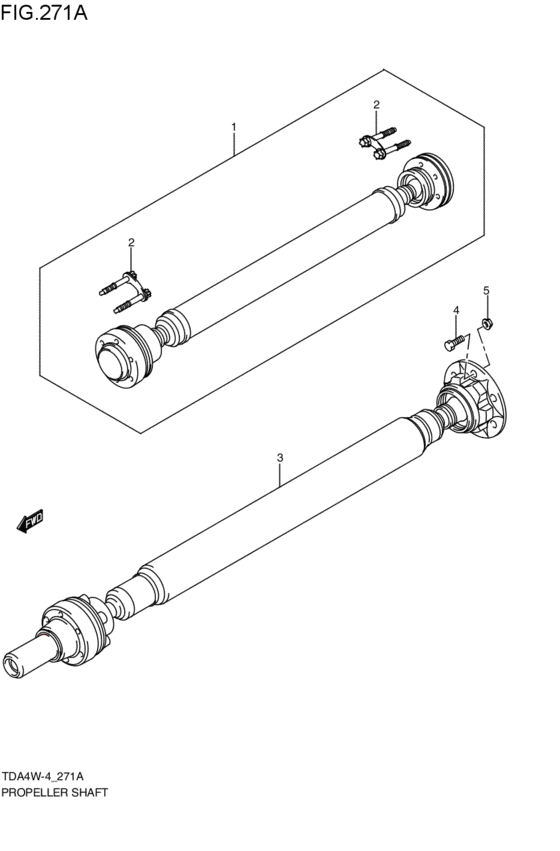 FIG.271A

1

2

2

5

4

3

FWD

TDA4W-4_271A
PROPELLER SHAFT