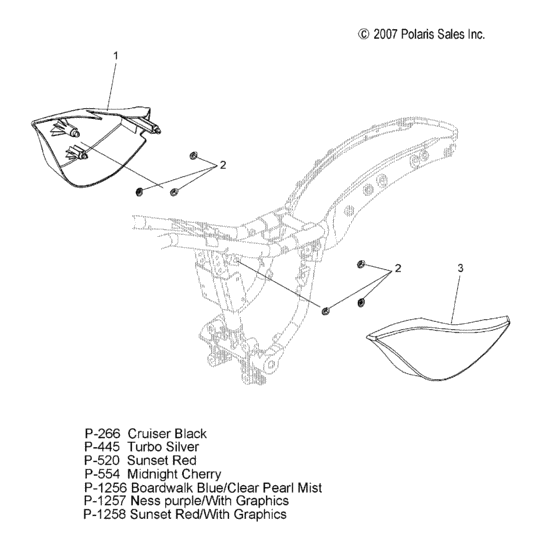 © 2007 Polaris Sales Inc.

1

2

2

3

P-266 Cruiser Black
P-445 Turbo Silver
P-520 Sunset Red
P-554 Midnight Cherry
P-1256 Boardwalk Blue/Clear Pearl Mist
P-1257 Ness purple/With Graphics
P-1258 Sunset Red/With Graphics