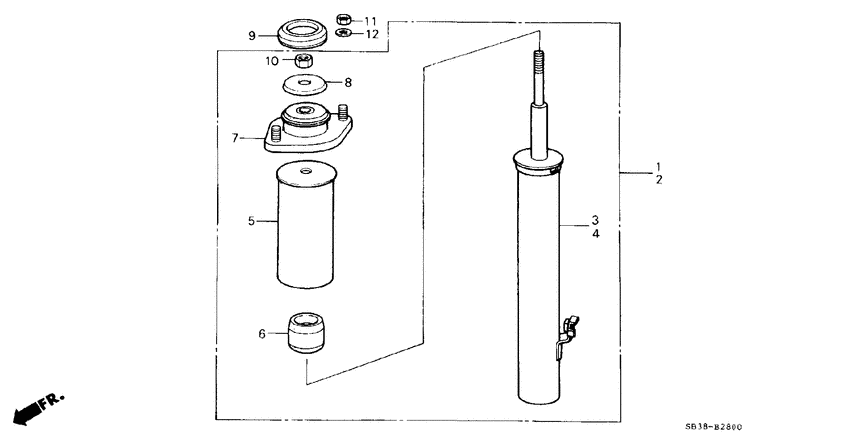 9
11
12
10
8
7
5
6
1
2
3
4
FR.
SB38-B2800