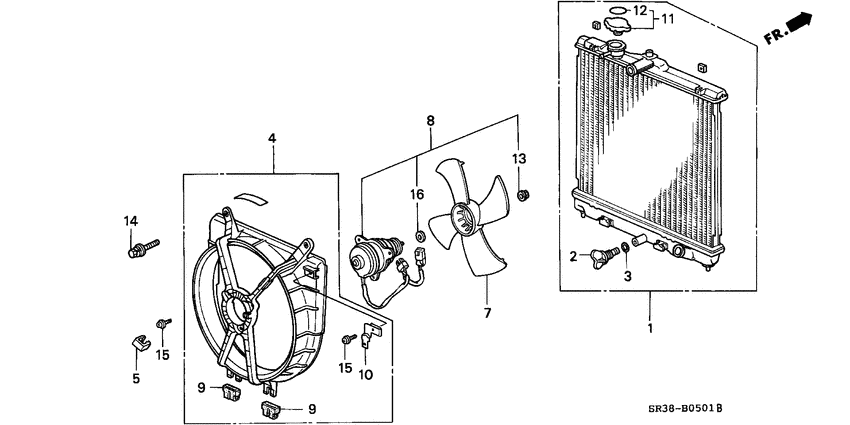 12
11
FR.
8
4
13
16
14
2
3
7
1
15
5
15
10
9
9
SR38-B0501B