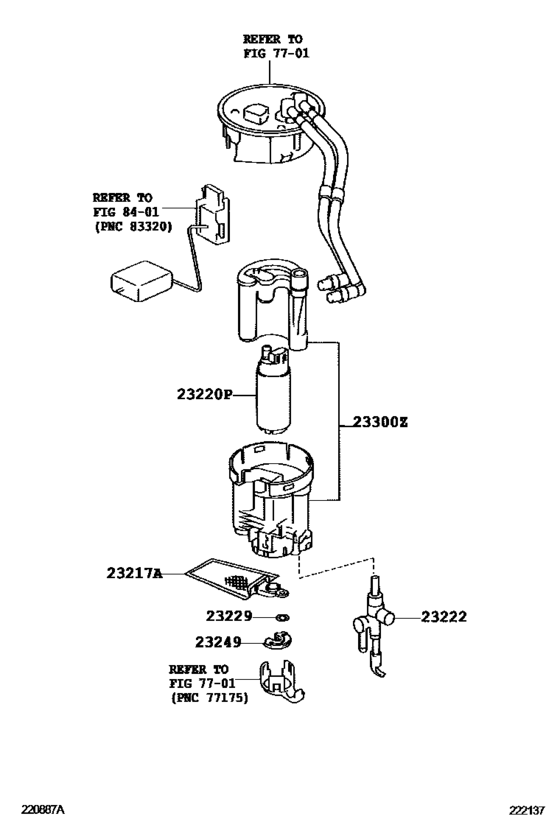 REFER TO
FIG 77-01

REFER TO
FIG 84-01
(PNC 83320)

23220P

23300Z

23217A

23229

23249

23222

REFER TO
FIG 77-01
(PNC 77175)

220887A

222137