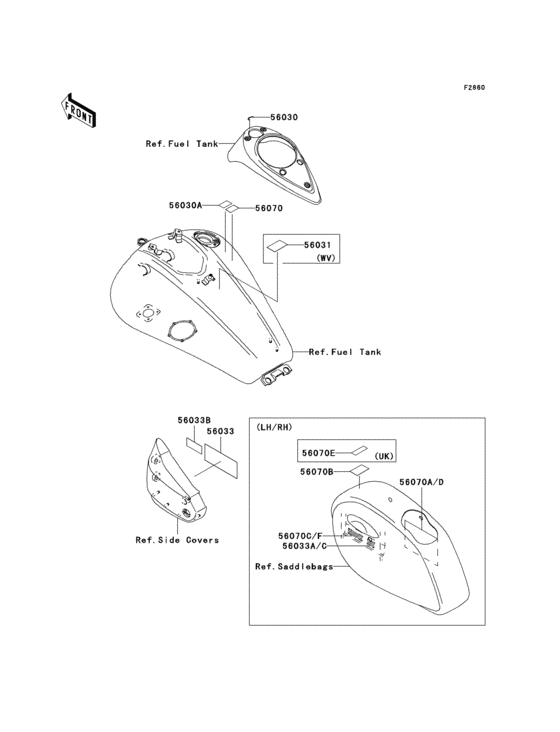 F2860

FRONT

56030

Ref.Fuel Tank

56030A

56070

56031
(WV)

Ref.Fuel Tank

56033B
56033

Ref.Side Covers

(LH/RH)

56070E
(UK)

56070B

56070A/D

56070C/F
56033A/C

Ref.Saddlebags