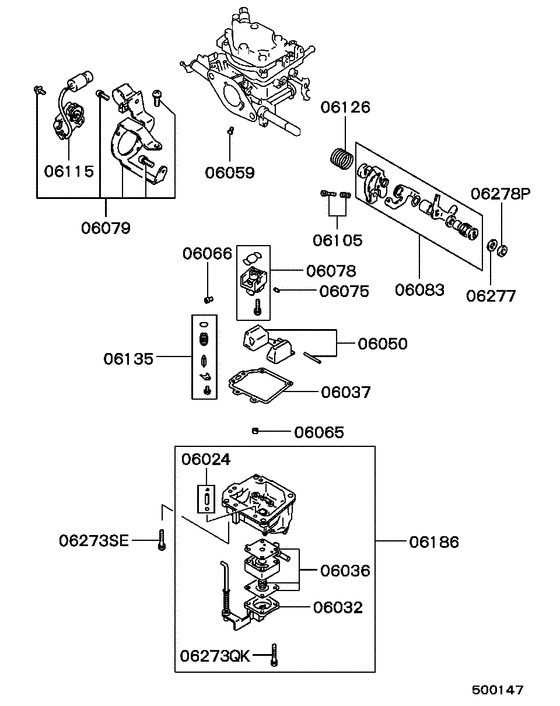 06126
06115
06059
06278P
06079
06105
06066
06078
06075
06083
06277
06135
06050
06037
06065
06024
06273SE
06186
06036
06032
06273QK
500147