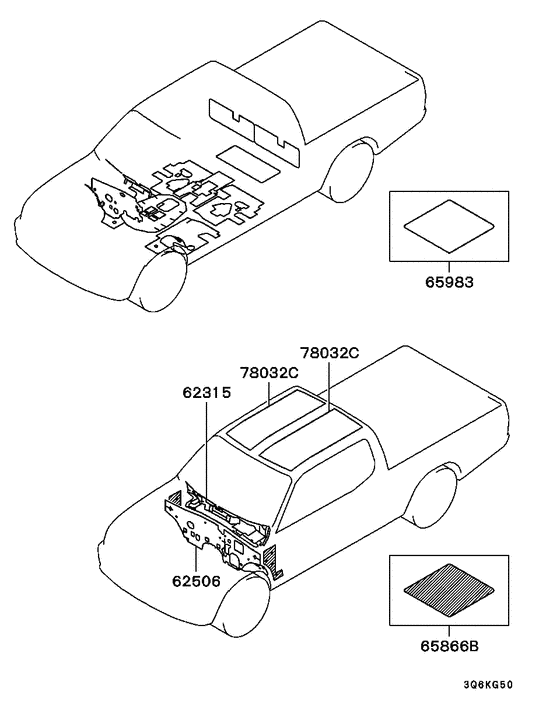 65983

78032C
78032C
62315

62506

65866B

3Q6KG50