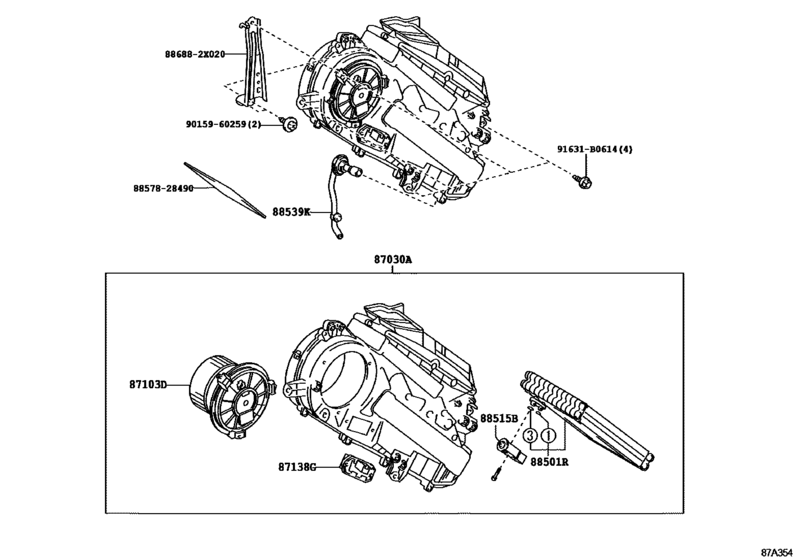 88688-2X020

90159-60259(2)

91631-B0614(4)

88578-28490

88539K

87030A

87103D

88515B

3

1

88501R

87138G

87A354