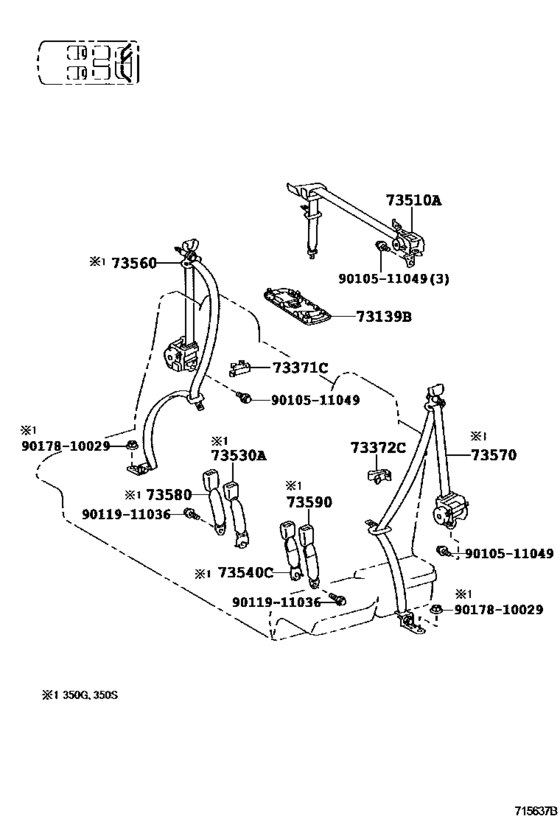 73510A

※1 73560

90105-11049(3)

73139B

73371C

90105-11049

※1
90178-10029

※1
73530A

73372C

※1
73570

※1 73580

90119-11036

※1
73590

90105-11049

※1 73540C

90119-11036

※1
90178-10029

※1 350G, 350S

715637B