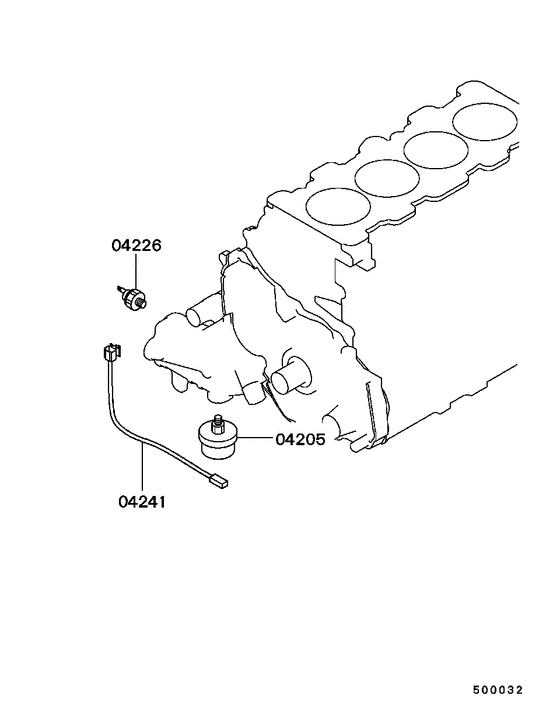 04226

04205

04241

500032