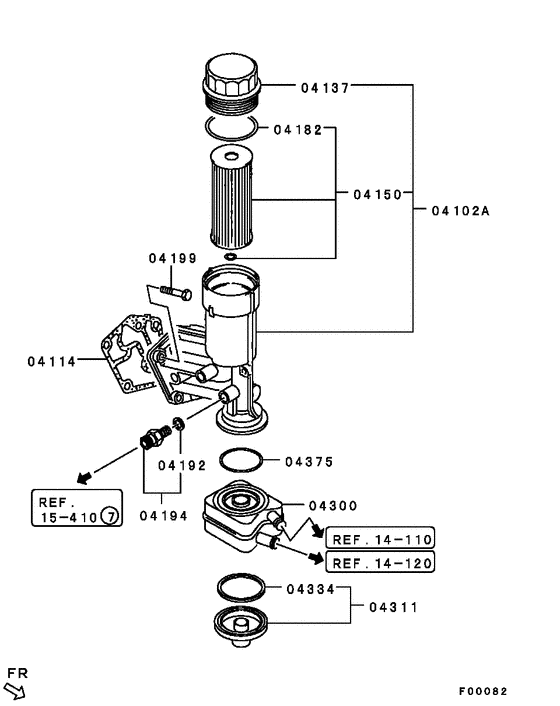 04137
04182
04150
04102A
04199
04114
04192
04375
REF.
15-410 7
04194
04300
REF. 14-110
REF. 14-120
04334
04311
FR
F00082