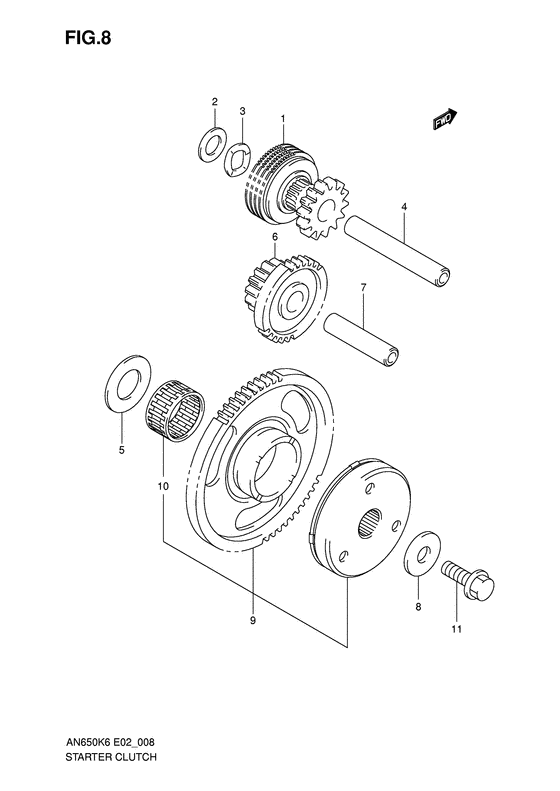 FIG.8

2
3
1
FWD
4
6
7
5
10
9
8
11

AN650K6 E02_008
STARTER CLUTCH