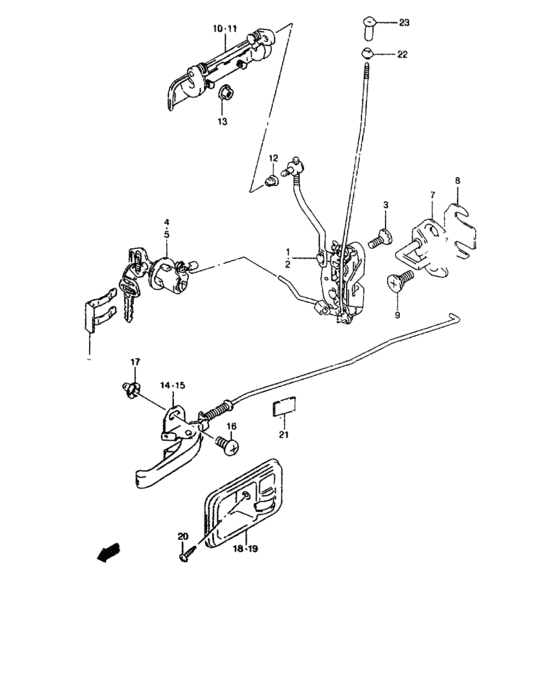 10·11
23
22
13
12
3
7
8
4
5
1
2
9
17
14·15
16
21
20
18·19