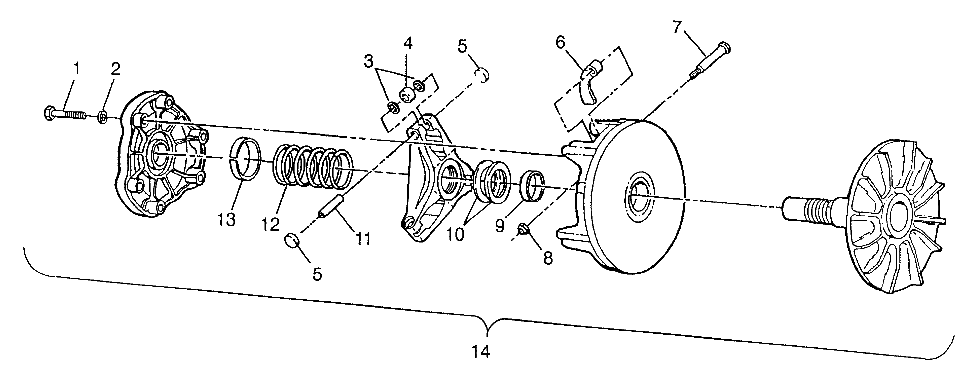 1
2
3
4
5
6
7
13
12
11
5
10
9
8
14