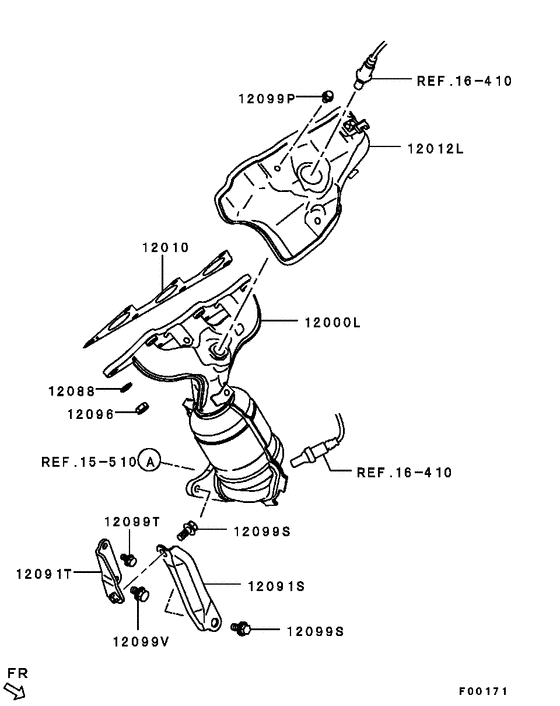 REF.16-410
12099P
12012L
12010
12000L
12088
12096
REF.15-510
A
REF.16-410
12099T
12099S
12091T
12091S
12099V
12099S
FR
F00171