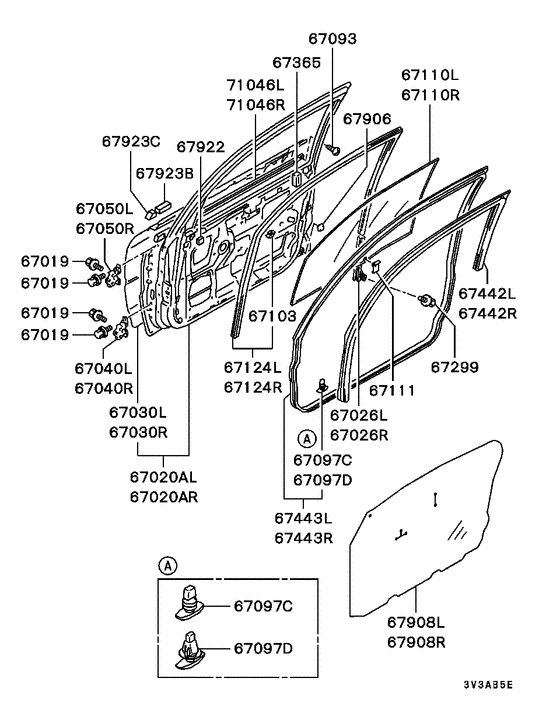 67093
67365
71046L
71046R
67110L
67110R
67906
67923C
67922
67923B
67050L
67050R
67019
67019
67019
67019
67103
67442L
67442R
67040L
67040R
67124L
67124R
67299
67111
67030L
67030R
67026L
67026R
A
67097C
67097D
67020AL
67020AR
67443L
67443R
A
67097C
67097D
67908L
67908R
3V3AB5E