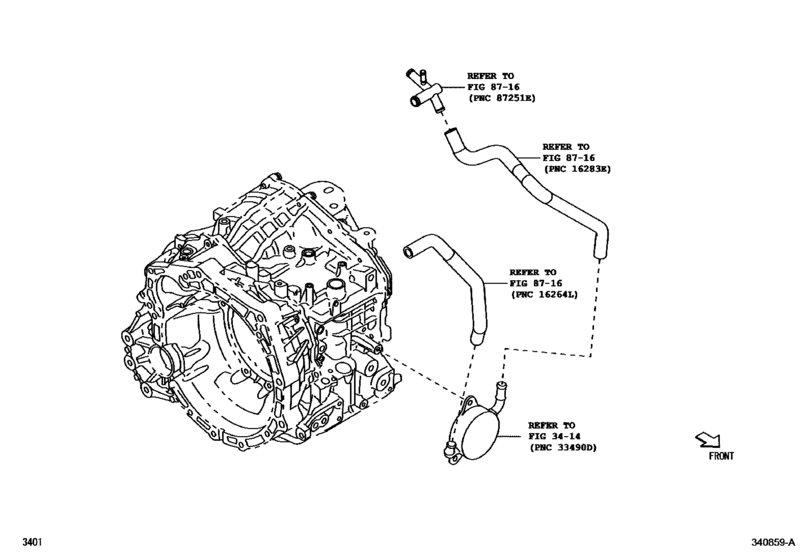 REFER TO
FIG 87-16
(PNC 87251E)

REFER TO
FIG 87-16
(PNC 16283E)

REFER TO
FIG 87-16
(PNC 16264L)

REFER TO
FIG 34-14
(PNC 33490D)

FRONT

3401

340859-A