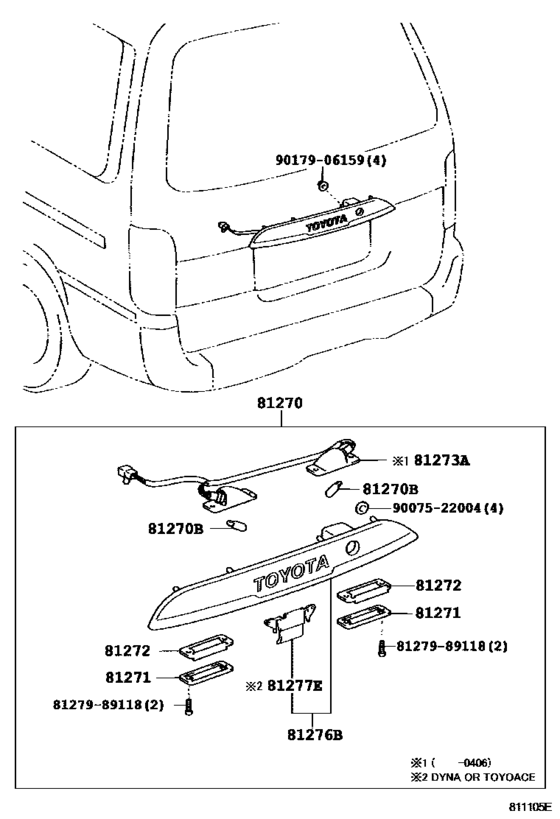 90179-06159(4)

TOYOTA

81270

※1 81273A

81270B

90075-22004(4)

81270B

TOYOTA

81272

81271

81279-89118(2)

81272

81271

※2 81277E

81279-89118(2)

81276B

※1 (　　-0406)
※2 DYNA OR TOYOACE

811105E