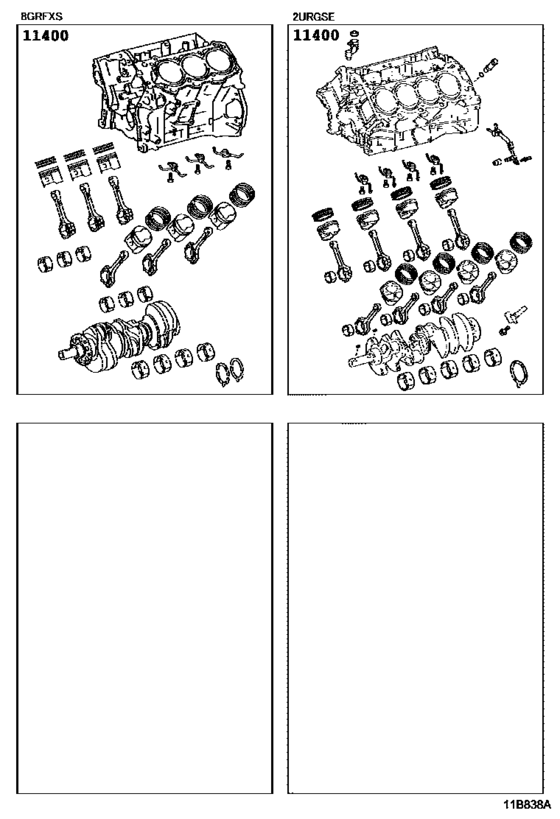 8GRFXS

11400

2URGSE

11400

11B838A