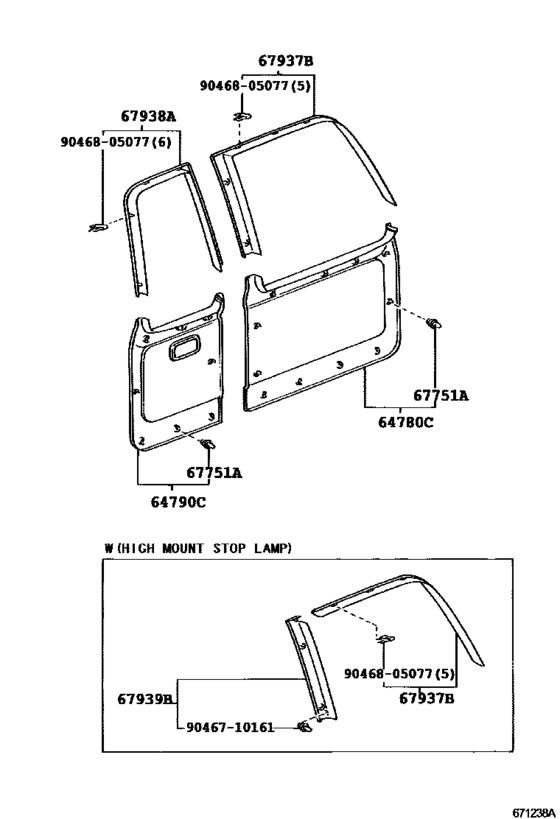 67937B
90468-05077(5)
67938A
90468-05077(6)
67751A
64780C
67751A
64790C

W(HIGH MOUNT STOP LAMP)
90468-05077(5)
67937B
67939B
90467-10161

671238A