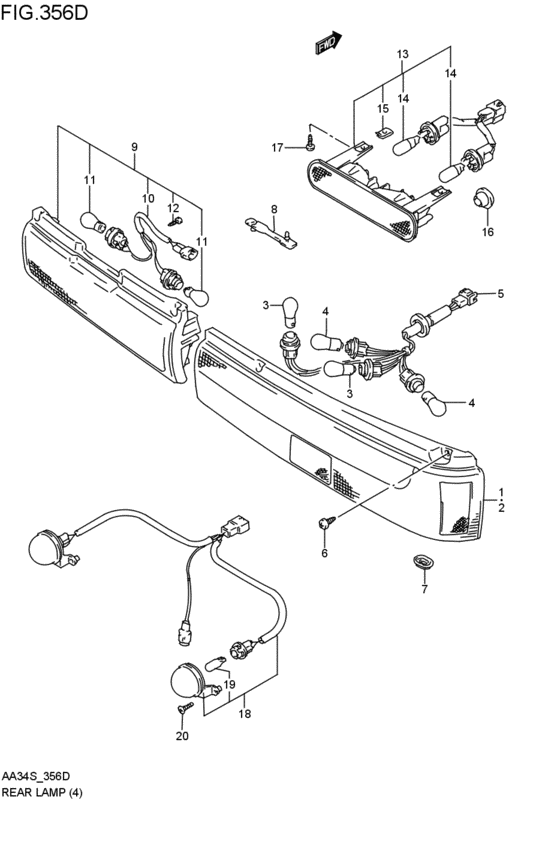 FIG.356D

FWD

13
14
15
14
17
16
9
11
10
12
11
8
3
4
5
3
4
1
2
6
7
19
18
20

AA34S_356D
REAR LAMP (4)