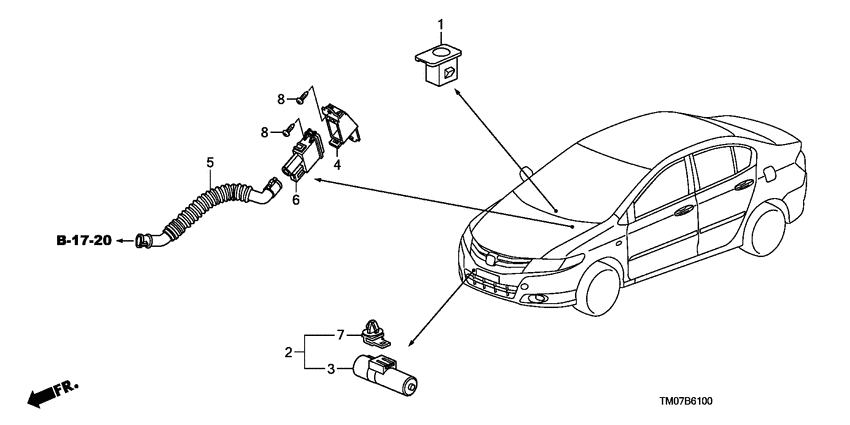 1

8

8

4

5

6

B-17-20

7

2

3

FR.

TM07B6100