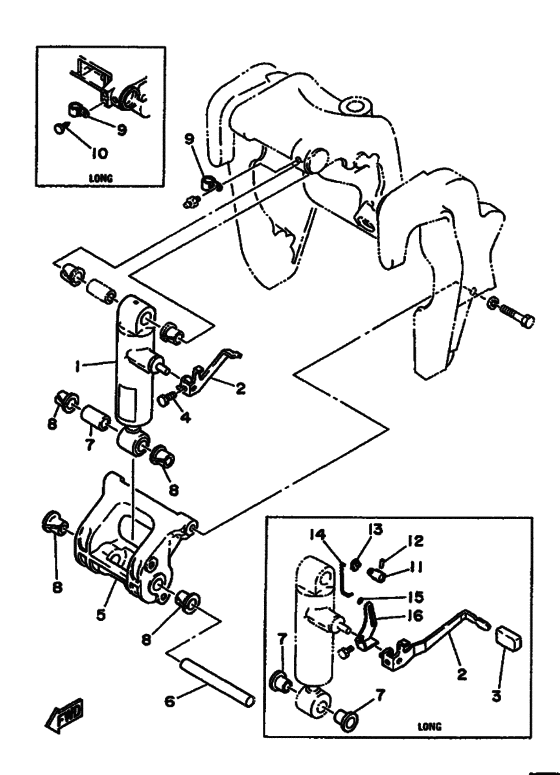 9
10
LONG
9
1
2
4
8
7
8
8
5
8
6
FWD
14
13
12
11
15
16
7
2
3
7
LONG